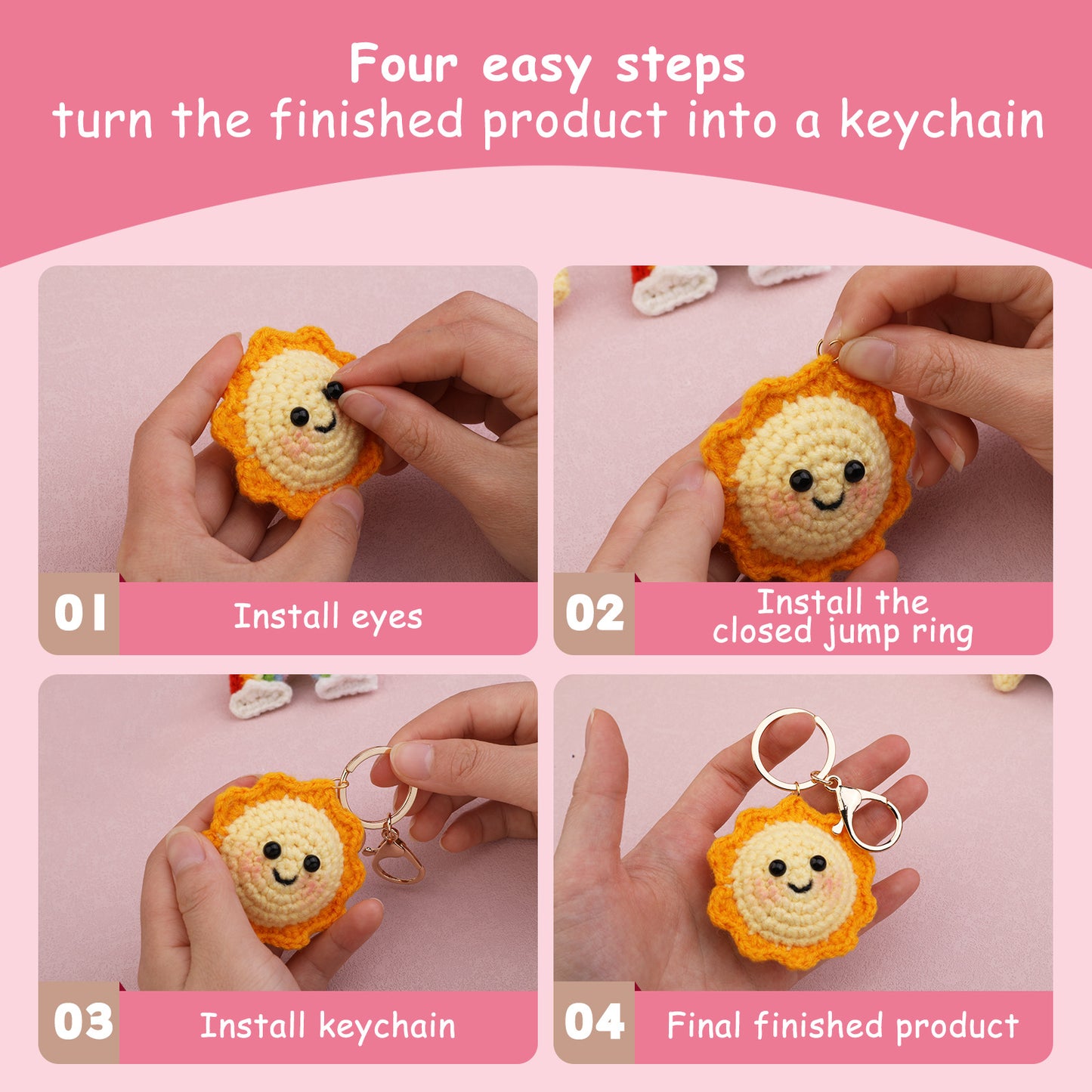 Four easy steps
turn the finished product into a keychain

01 Install eyes

02 Install the closed jump ring

03 Install keychain

04 Final finished product